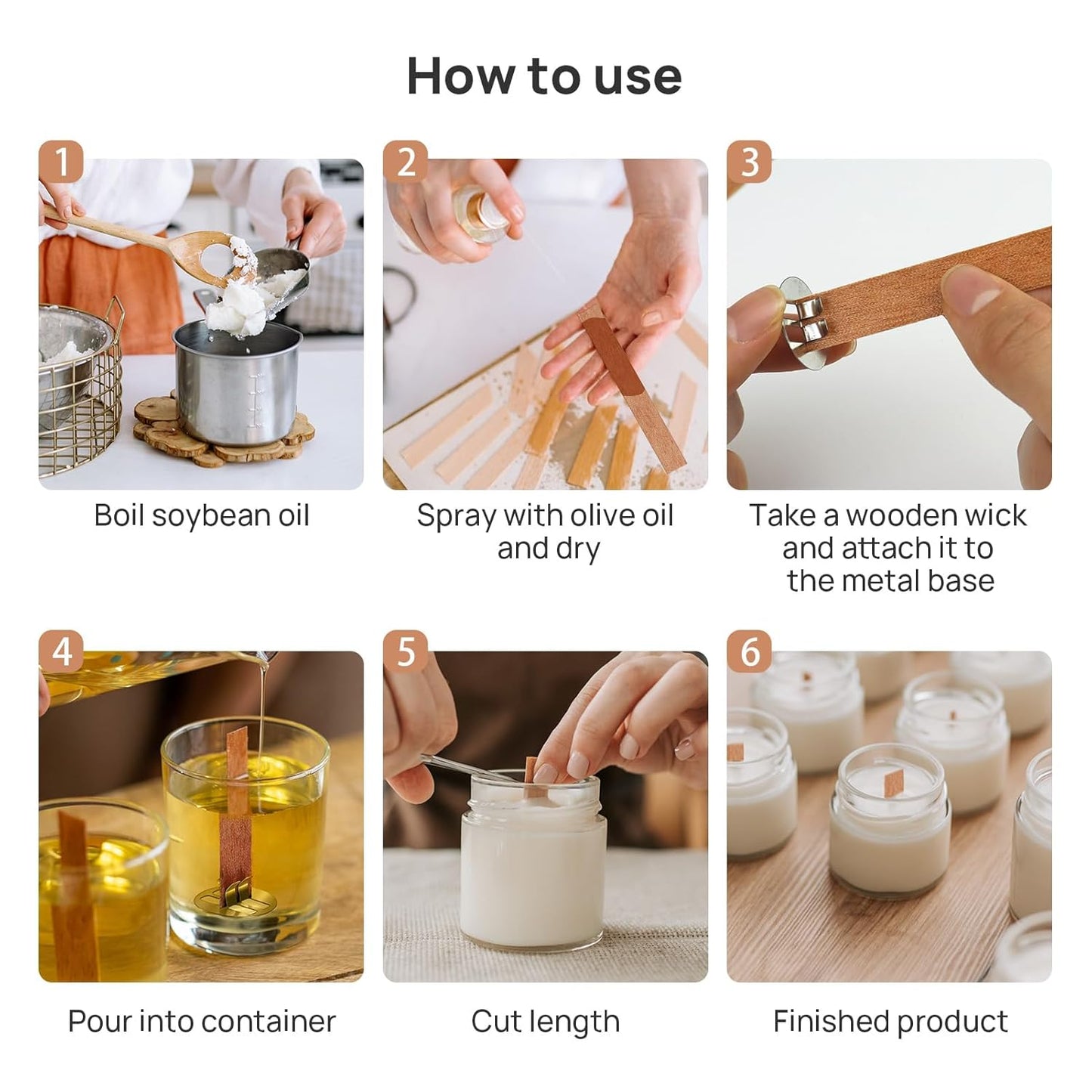 How to use

1
Boil soybean oil

2
Spray with olive oil and dry

3
Take a wooden wick and attach it to the metal base

4
Pour into container

5
Cut length

6
Finished product