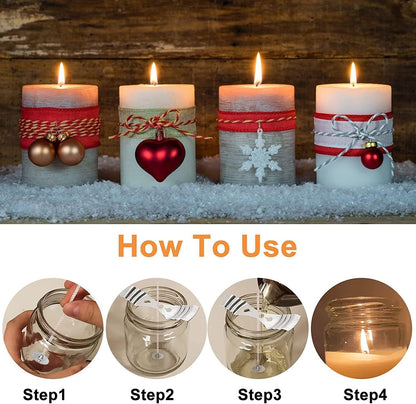 How To Use

Step1

Step2

Step3

Step4