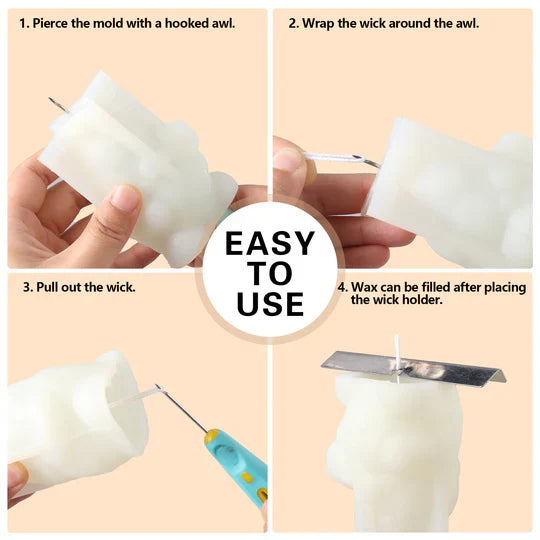 1. Pierce the mold with a hooked awl.

2. Wrap the wick around the awl.

EASY TO USE

3. Pull out the wick.

4. Wax can be filled after placing the wick holder.